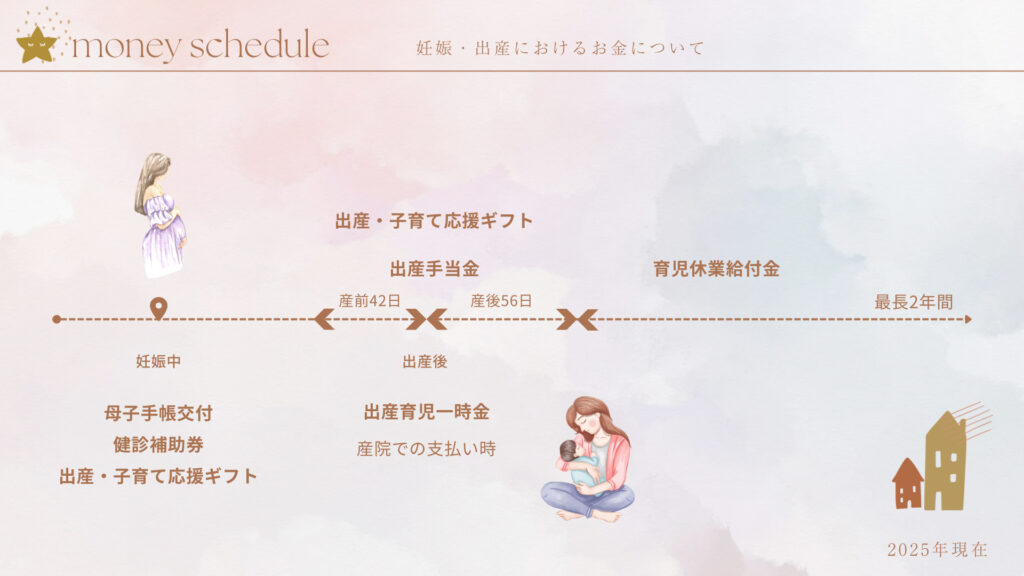 money schedule

妊娠・出産におけるお金について

出産・子育て応援ギフト

出産手当金

育児休業給付金

産前42日

産後56日

最長2年間

妊娠中

出産後

母子手帳交付

健診補助券

出産・子育て応援ギフト

出産育児一時金

産院での支払い時

2025年現在